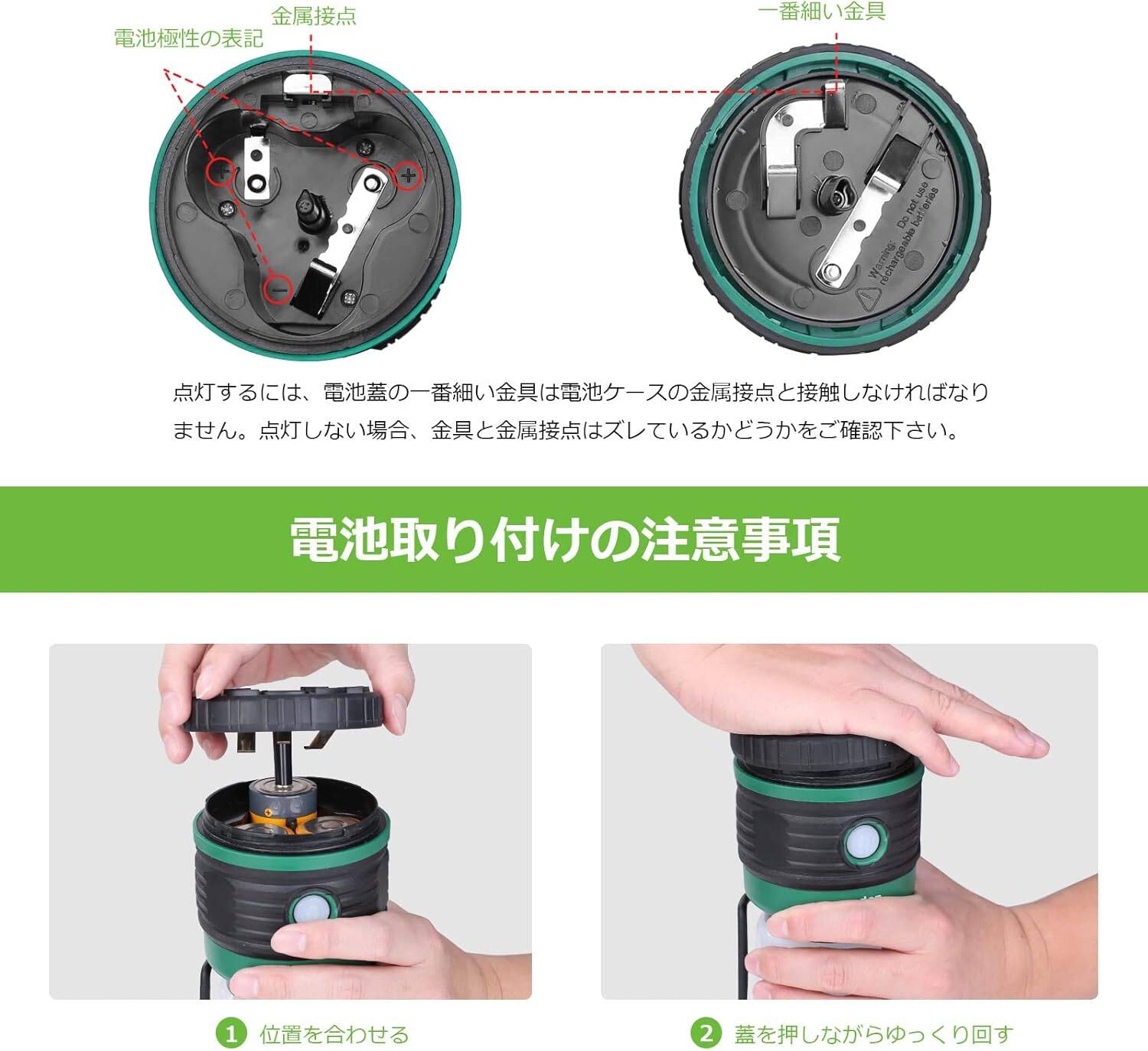 電池極性の表記

金属接点

一番細い金具

+

+

−

Warning: Do not use rechargeable batteries

点灯するには、電池蓋の一番細い金具は電池ケースの金属接点と接触しなければなりません。点灯しない場合、金具と金属接点はズレているかどうかをご確認下さい。

電池取り付けの注意事項

1 位置を合わせる

2 蓋を押しながらゆっくり回す