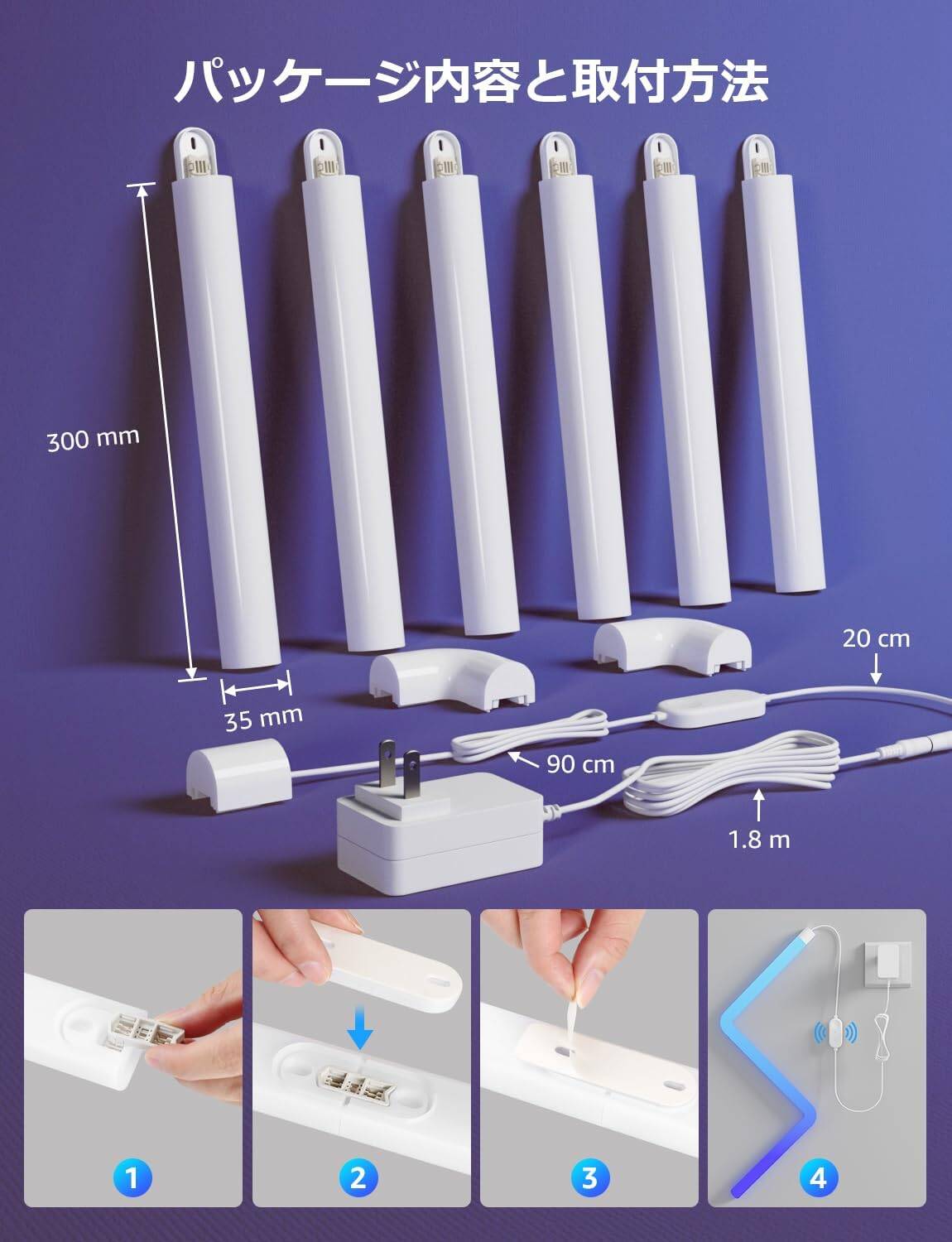 パッケージ内容と取付方法

300 mm

35 mm

20 cm

90 cm

1.8 m

1

2

3

4